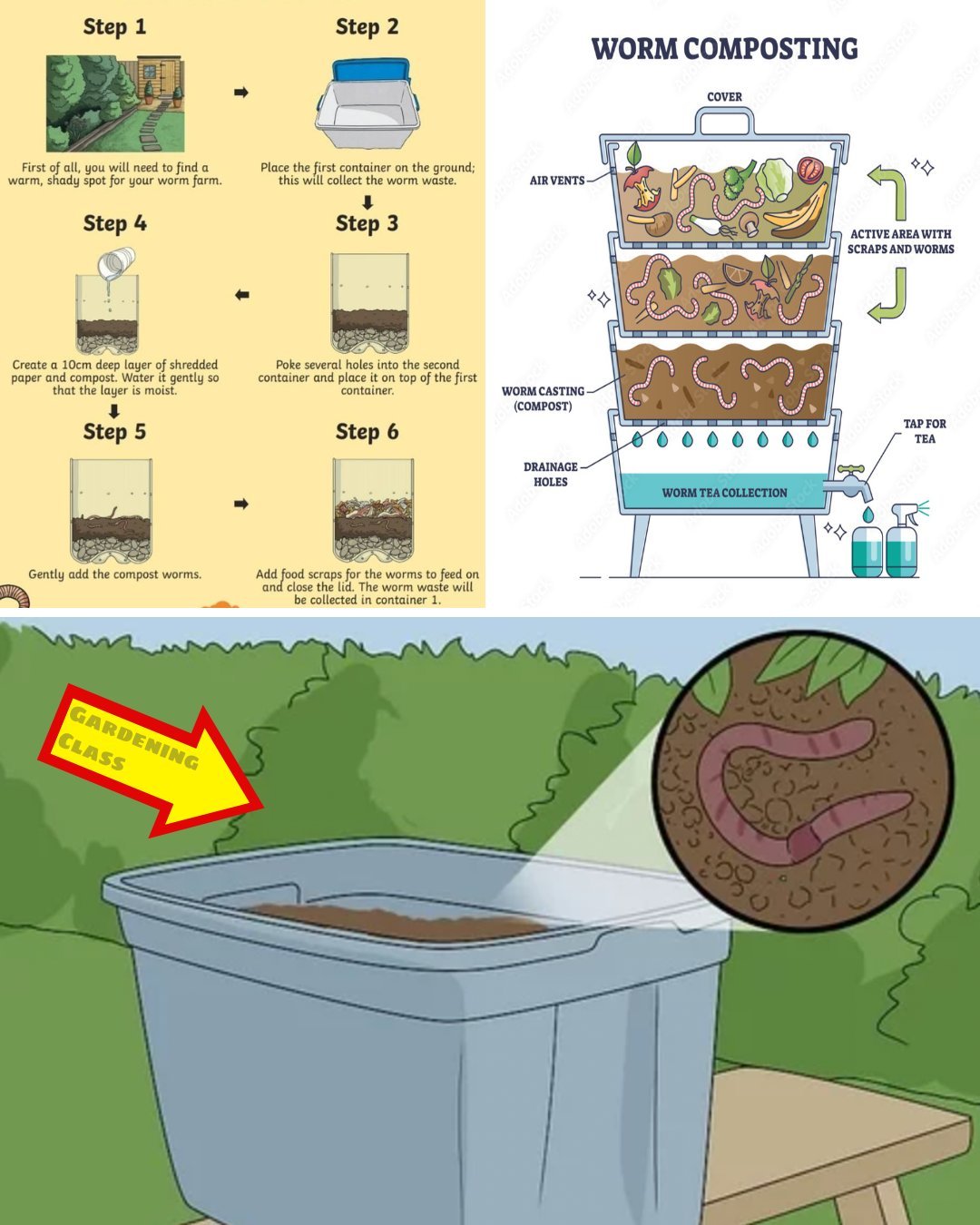 Step 1

First of all, you will need to find a warm, shady spot for your worm farm.

Step 2

Place the first container on the ground; this will collect the worm waste.

Step 3

Poke several holes into the second container and place it on top of the first container.

Step 4

Create a 10cm deep layer of shredded paper and compost. Water it gently so that the layer is moist.

Step 5

Gently add the compost worms.

Step 6

Add food scraps for the worms to feed on and close the lid. The worm waste will be collected in container 1.

WORM COMPOSTING

COVER

AIR VENTS

ACTIVE AREA WITH SCRAPS AND WORMS

WORM CASTING (COMPOST)

DRAINAGE HOLES

WORM TEA COLLECTION

TAP FOR TEA

GARDENING CLASS